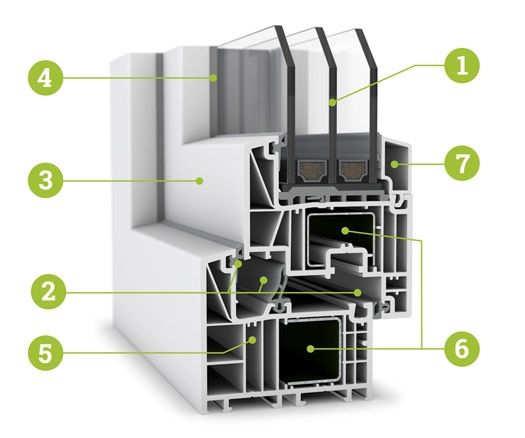 4
1
3
7
2
5
6